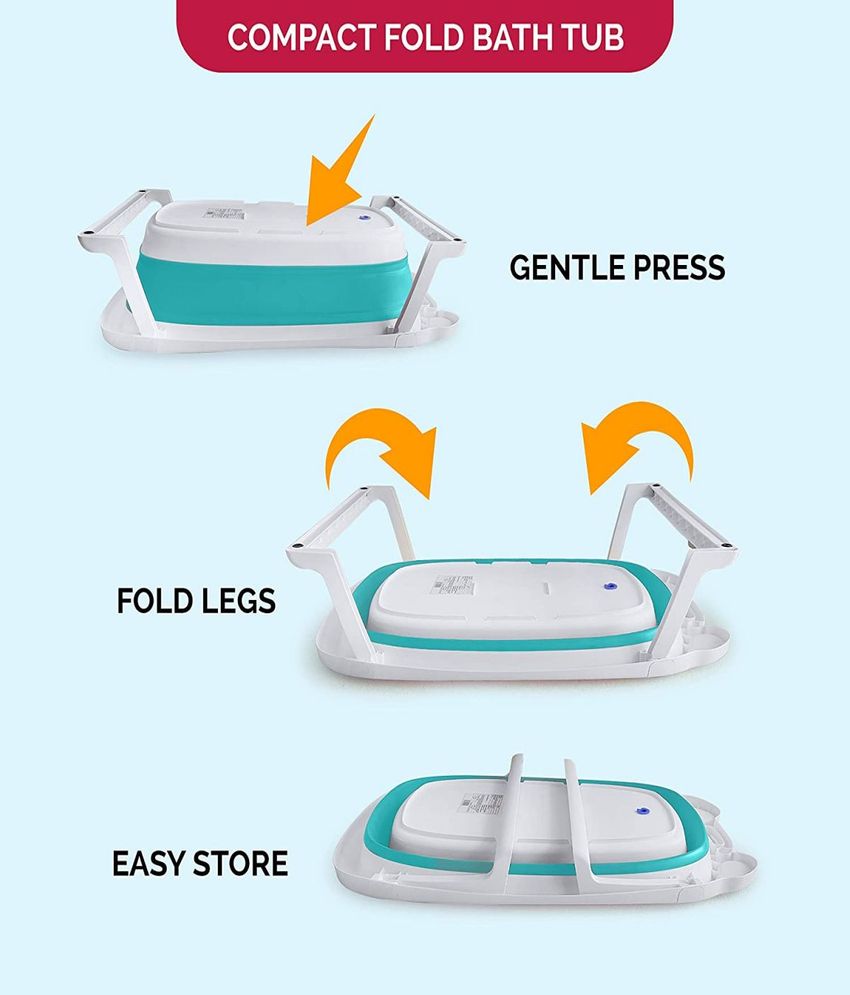 COMPACT FOLD BATH TUB

GENTLE PRESS

FOLD LEGS

EASY STORE